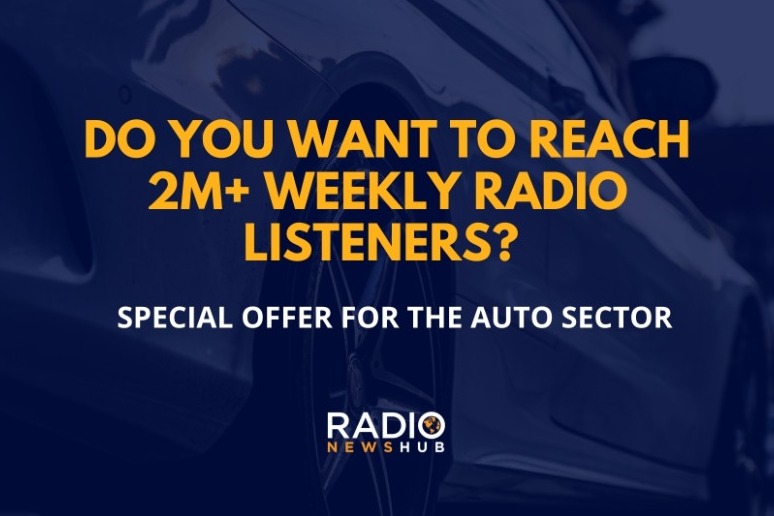 DO YOU WANT TO REACH 2M+ WEEKLY RADIO LISTENERS?

SPECIAL OFFER FOR THE AUTO SECTOR

RADIO
NEWSHUB